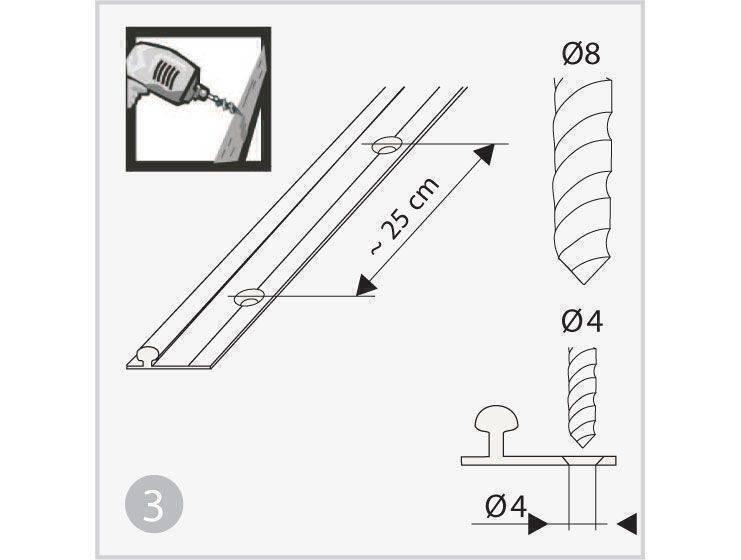 Ø8

~ 25 cm

Ø4

Ø4

3