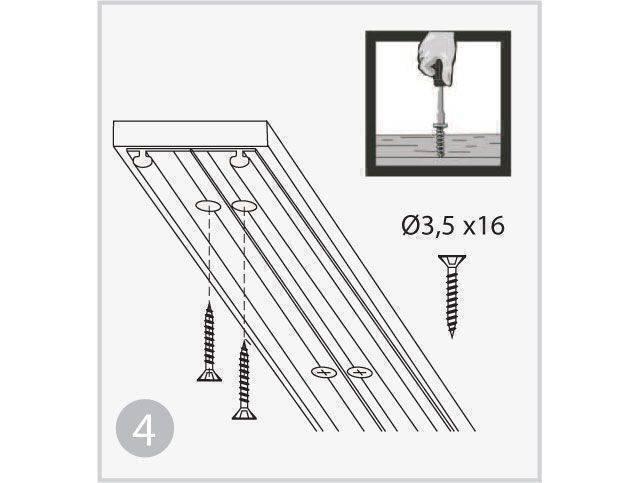 Ø3,5 x16

4