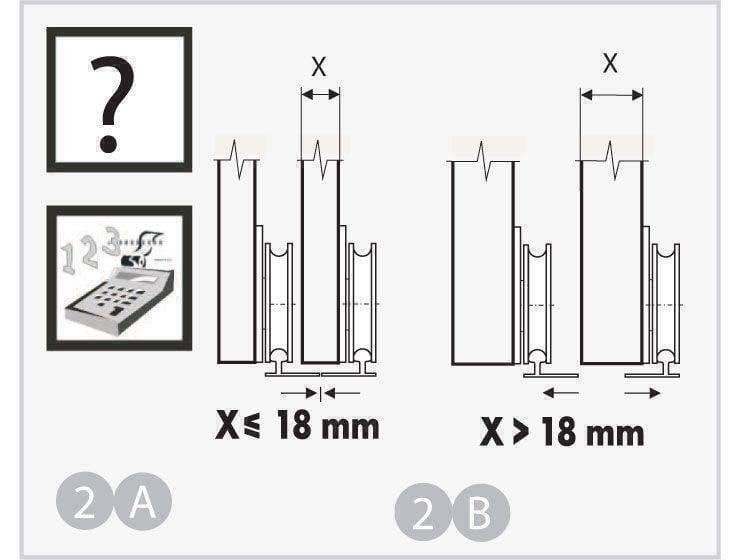 ?

1 2 3

X

X

$X \leqslant 18$ mm

$X > 18$ mm

2 A

2 B