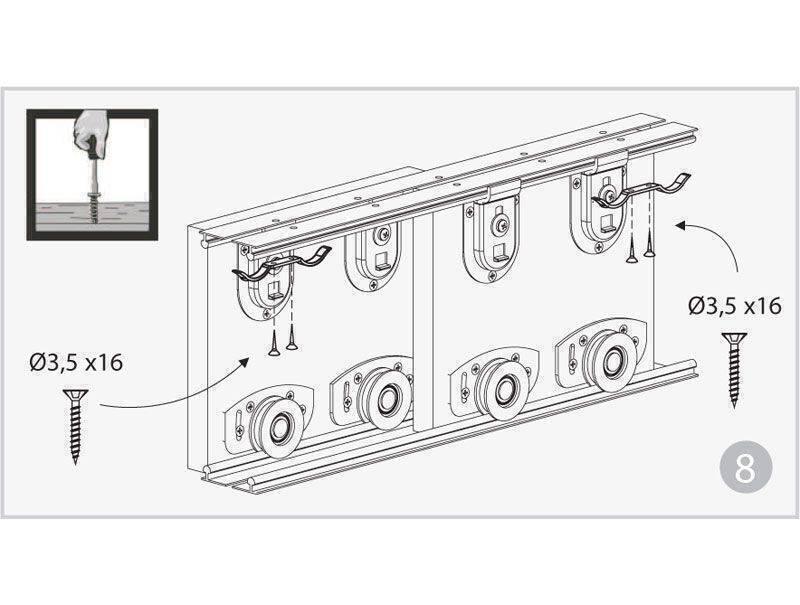 Ø3,5 x16

Ø3,5 x16

8